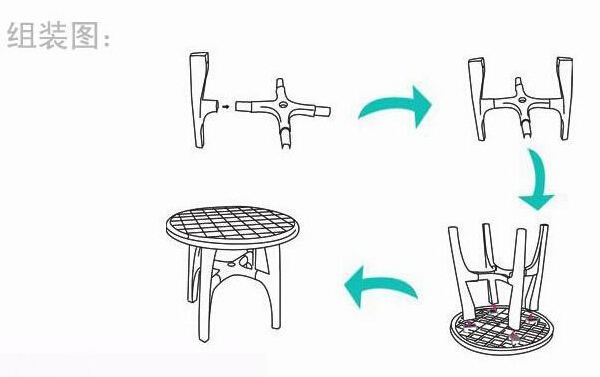 组装图：